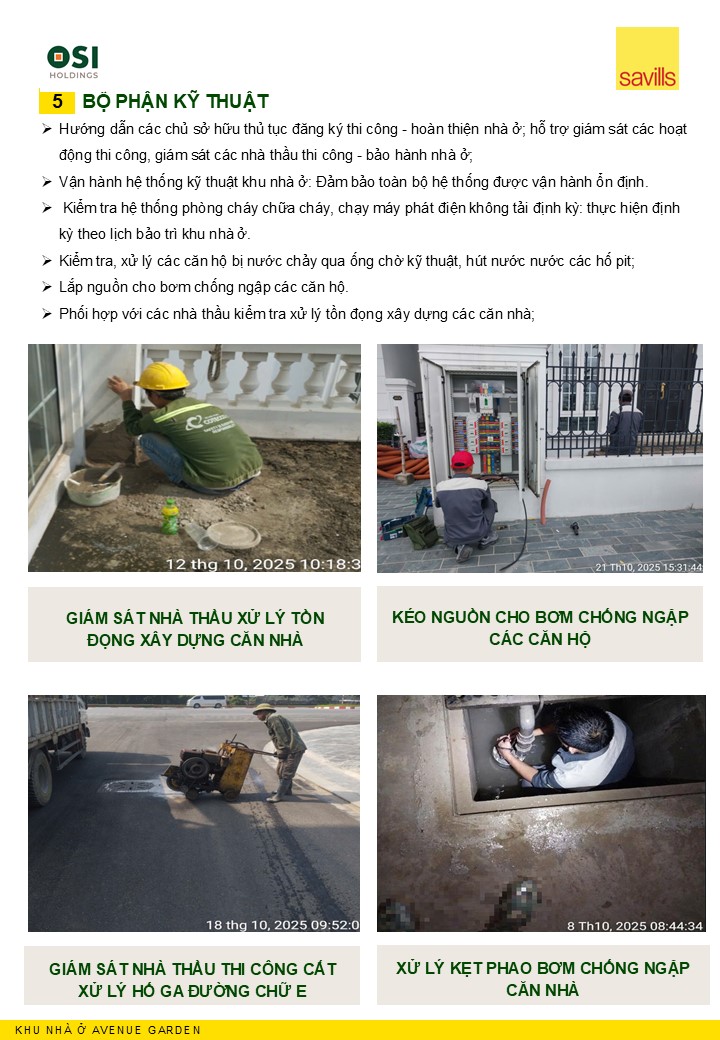 OSI
HOLDINGS

savills

5 BỘ PHẬN KỸ THUẬT

➢ Hướng dẫn các chủ sở hữu thủ tục đăng ký thi công - hoàn thiện nhà ở; hỗ trợ giám sát các hoạt động thi công, giám sát các nhà thầu thi công - bảo hành nhà ở;

➢ Vận hành hệ thống kỹ thuật khu nhà ở: Đảm bảo toàn bộ hệ thống được vận hành ổn định.

➢ Kiểm tra hệ thống phòng cháy chữa cháy, chạy máy phát điện không tải định kỳ: thực hiện định kỳ theo lịch bảo trì khu nhà ở.

➢ Kiểm tra, xử lý các căn hộ bị nước chảy qua ống chờ kỹ thuật, hút nước nước các hố pit;

➢ Lắp nguồn cho bơm chống ngập các căn hộ.

➢ Phối hợp với các nhà thầu kiểm tra xử lý tồn đọng xây dựng các căn nhà;

12 thg 10, 2025 10:18:3

21 Th10, 2025 15:31:44

GIÁM SÁT NHÀ THẦU XỬ LÝ TỒN ĐỌNG XÂY DỰNG CĂN NHÀ

KÉO NGUỒN CHO BƠM CHỐNG NGẬP CÁC CĂN HỘ

18 thg 10, 2025 09:52:0

8 Th10, 2025 08:44:34

GIÁM SÁT NHÀ THẦU THI CÔNG CẮT XỬ LÝ HỐ GA ĐƯỜNG CHỮ E

XỬ LÝ KẸT PHAO BƠM CHỐNG NGẬP CĂN NHÀ

KHU NHÀ Ở AVENUE GARDEN